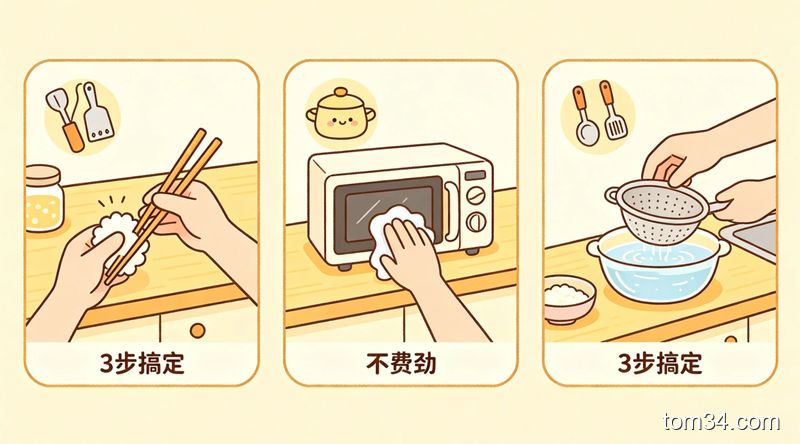 3步搞定

不费劲

3步搞定

tom34.com