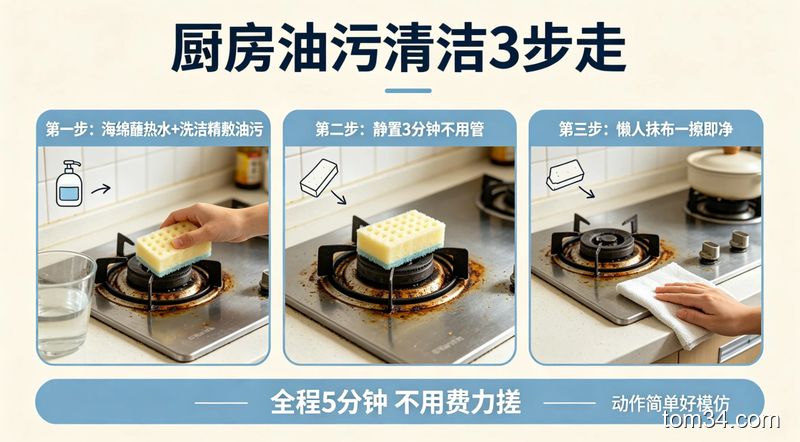 厨房油污清洁3步走

第一步：海绵蘸热水+洗洁精敷油污

第二步：静置3分钟不用管

第三步：懒人抹布一擦即净

全程5分钟 不用费力搓

动作简单好模仿

tom34.com